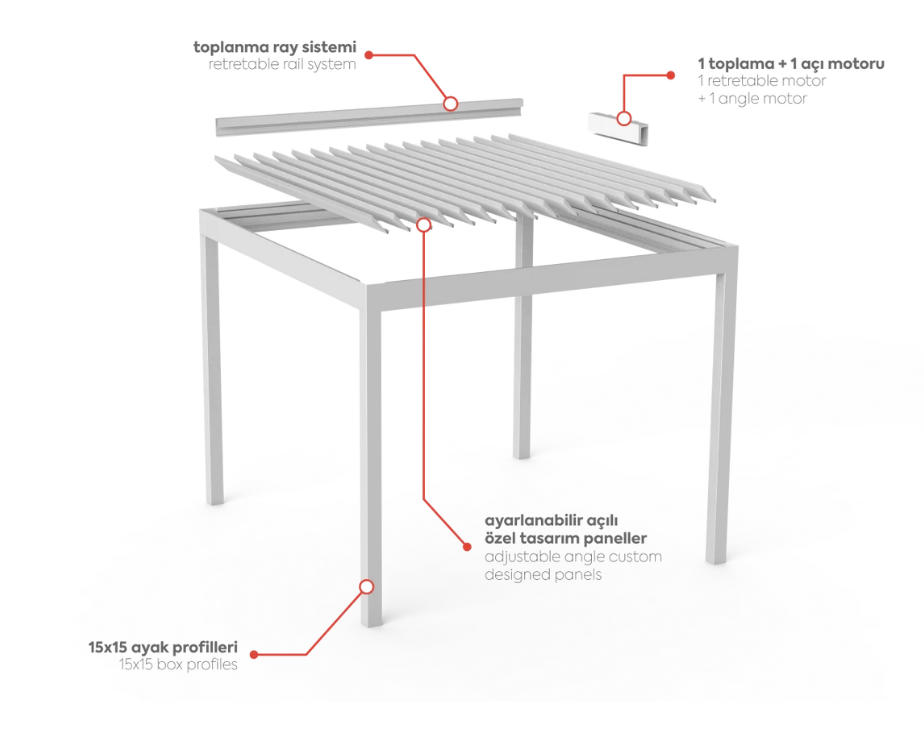 toplanma ray sistemi
retretable rail system

1 toplama + 1 açı motoru
1 retretable motor
+ 1 angle motor

ayarlanabilir açılı
özel tasarım paneller
adjustable angle custom
designed panels

15x15 ayak profilleri
15x15 box profiles